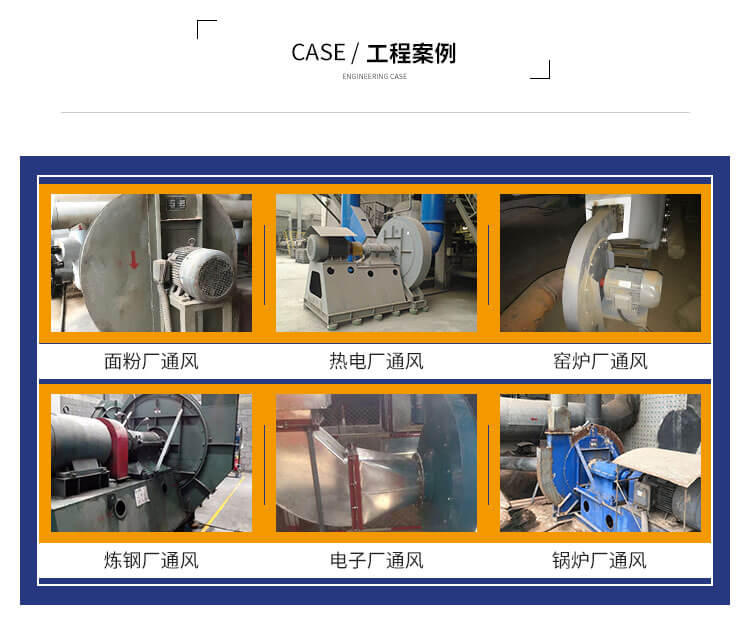 CASE / 工程案例
ENGINEERING CASE

面粉厂通风

热电厂通风

窑炉厂通风

炼钢厂通风

电子厂通风

锅炉厂通风